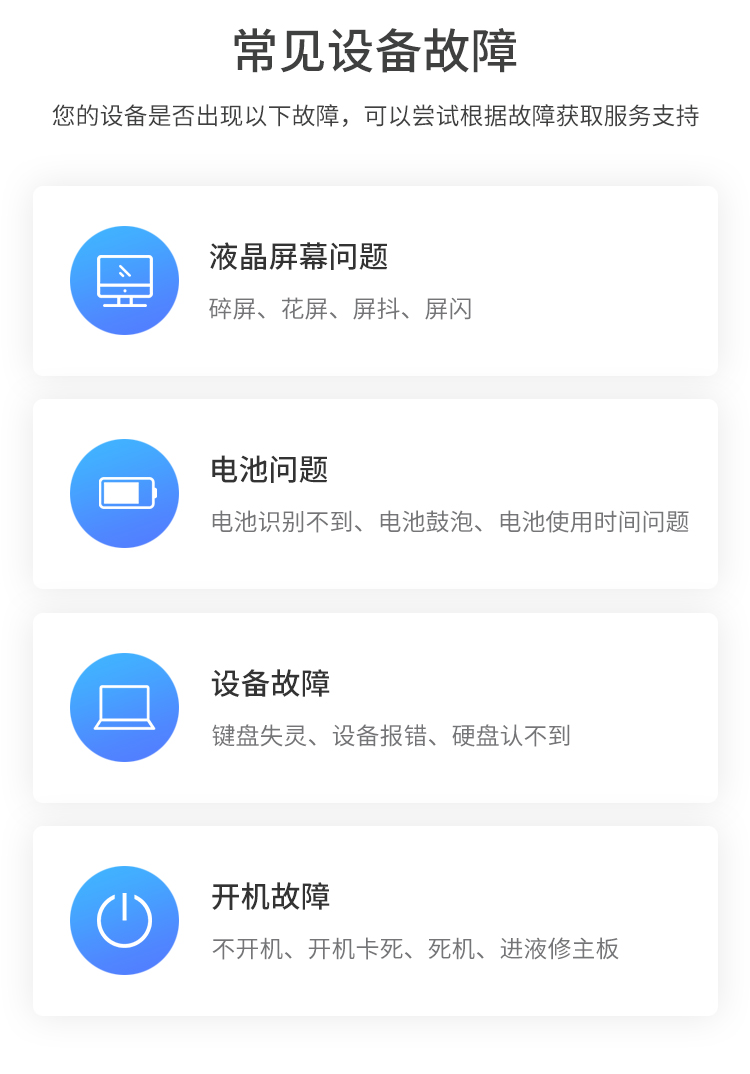 常见设备故障

您的设备是否出现以下故障，可以尝试根据故障获取服务支持

液晶屏幕问题

碎屏、花屏、屏抖、屏闪

电池问题

电池识别不到、电池鼓泡、电池使用时间问题

设备故障

键盘失灵、设备报错、硬盘认不到

开机故障

不开机、开机卡死、死机、进液修主板